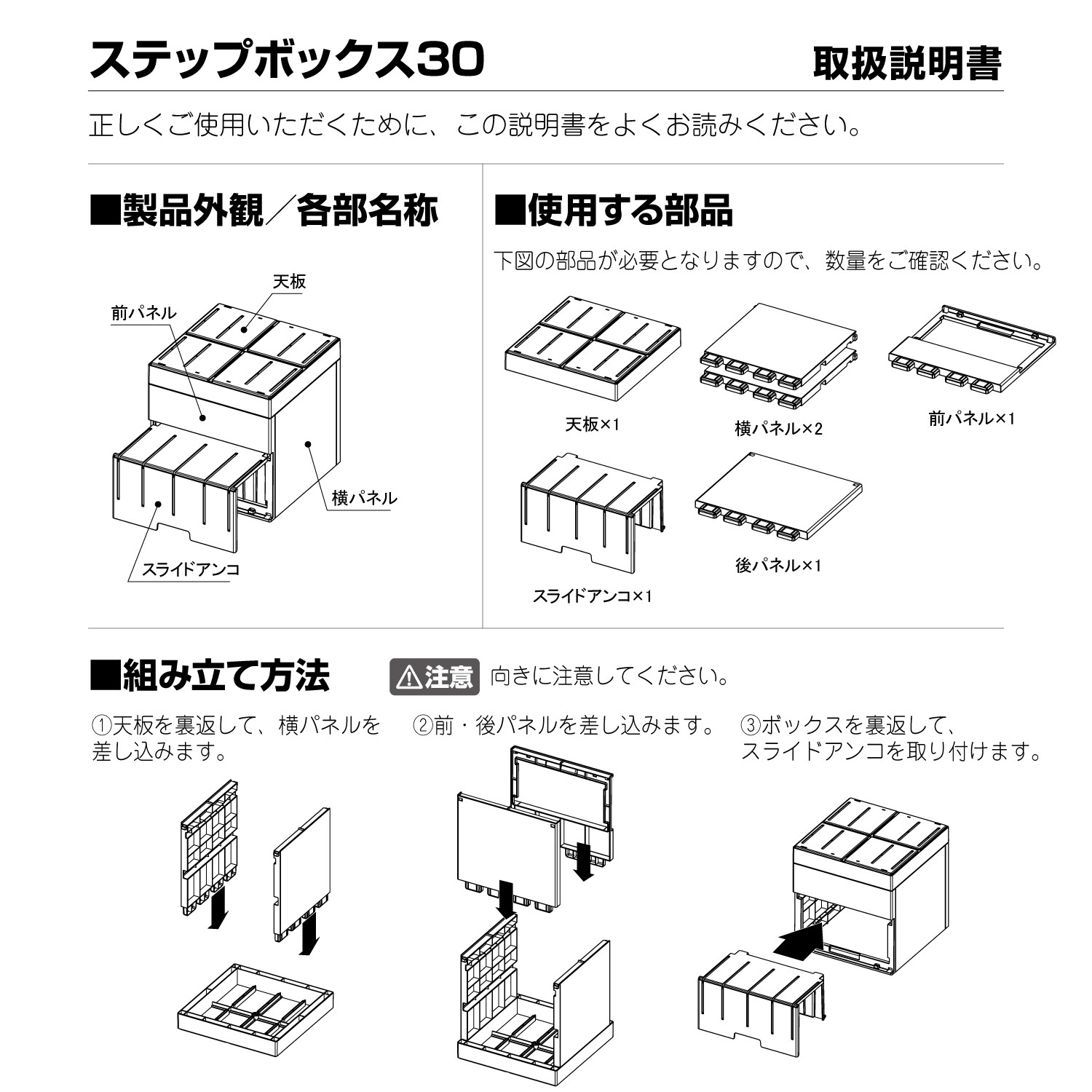 ステップボックス30

取扱説明書

正しくご使用いただくために、この説明書をよくお読みください。

■製品外観／各部名称

天板
前パネル
横パネル
スライドアンコ

■使用する部品

下図の部品が必要となりますので、数量をご確認ください。

天板×1
横パネル×2
前パネル×1
スライドアンコ×1
後パネル×1

■組み立て方法

⚠注意 向きに注意してください。

①天板を裏返して、横パネルを差し込みます。

②前・後パネルを差し込みます。

③ボックスを裏返して、スライドアンコを取り付けます。