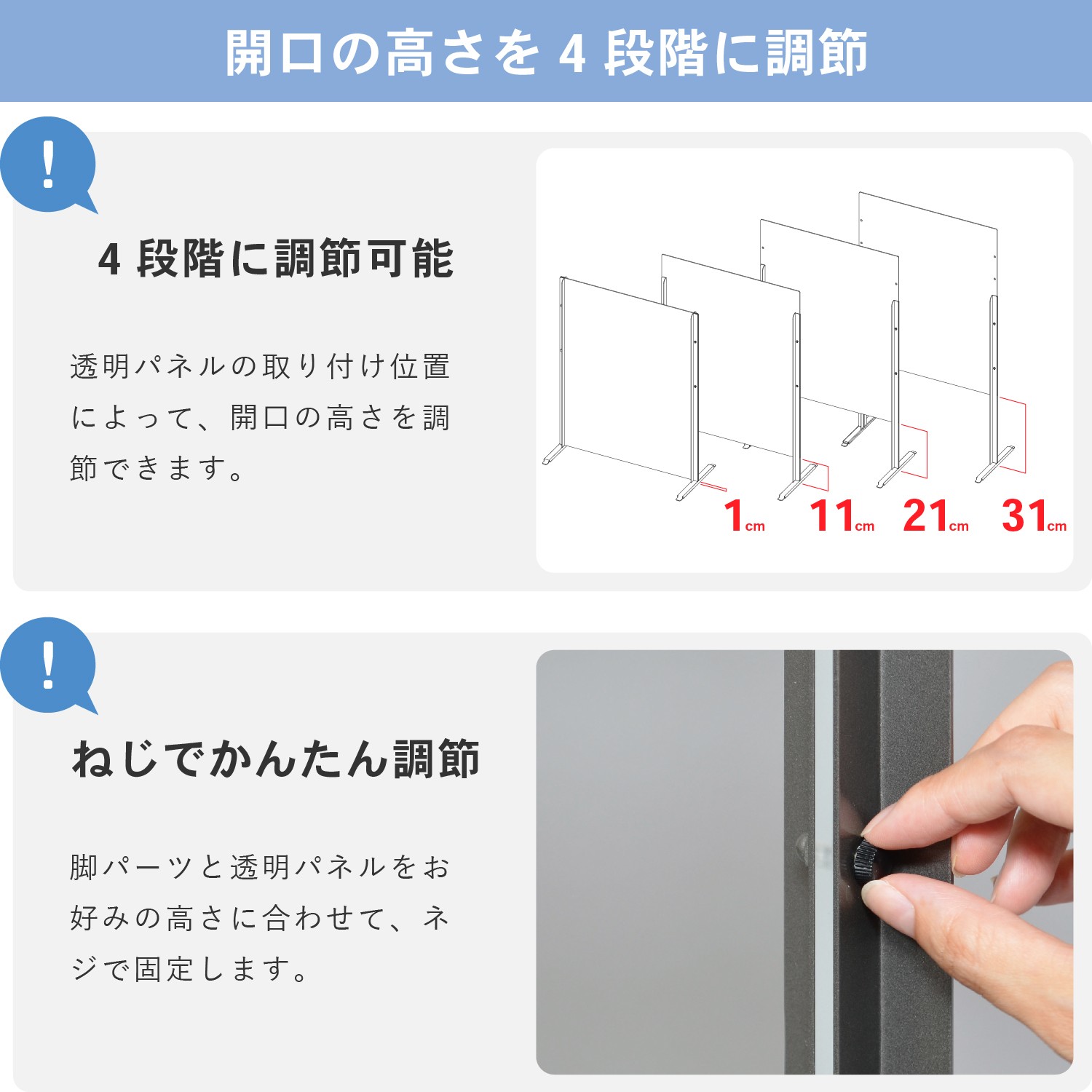 開口の高さを 4 段階に調節

!

4 段階に調節可能

透明パネルの取り付け位置によって、開口の高さを調節できます。

1cm 11cm 21cm 31cm

!

ねじでかんたん調節

脚パーツと透明パネルをお好みの高さに合わせて、ネジで固定します。